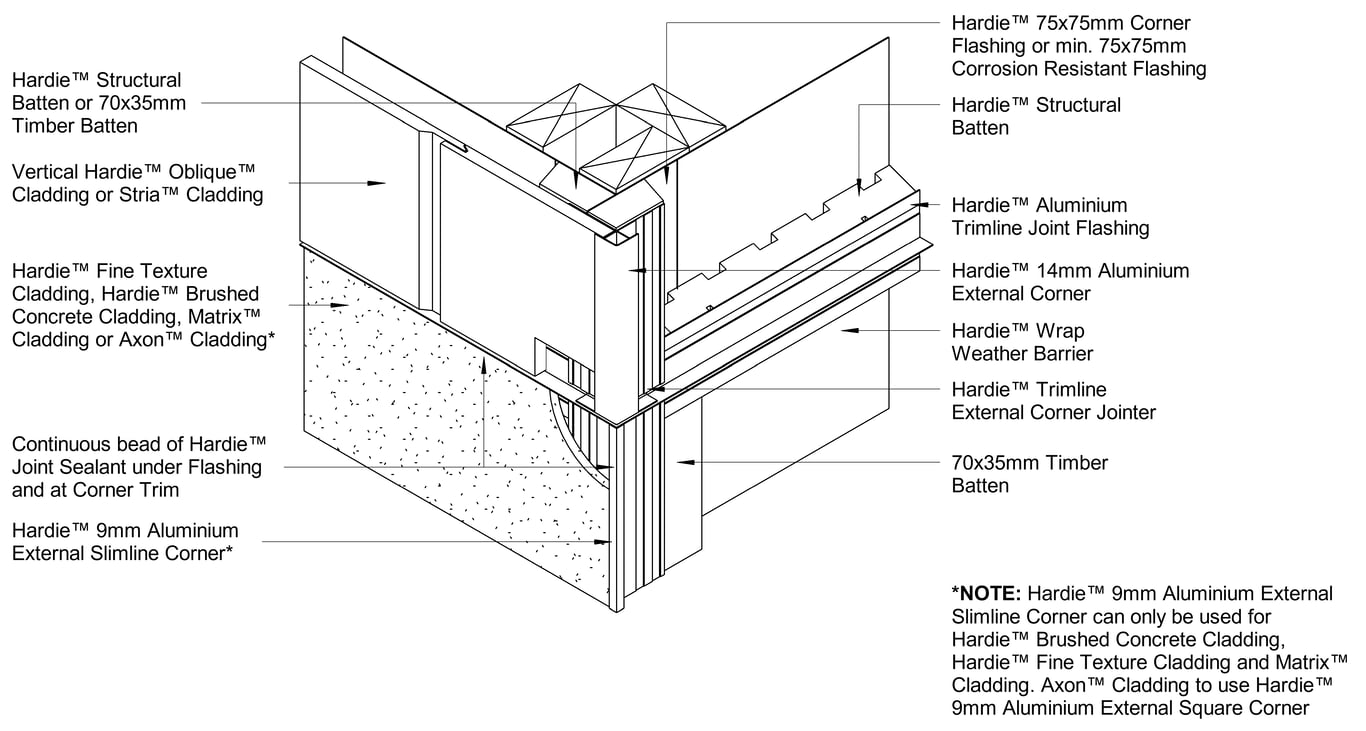 Hardie™ Structural Batten or 70x35mm Timber Batten

Vertical Hardie™ Oblique™ Cladding or Stria™ Cladding

Hardie™ Fine Texture Cladding, Hardie™ Brushed Concrete Cladding, Matrix™ Cladding or Axon™ Cladding*

Continuous bead of Hardie™ Joint Sealant under Flashing and at Corner Trim

Hardie™ 9mm Aluminium External Slimline Corner*

Hardie™ 75x75mm Corner Flashing or min. 75x75mm Corrosion Resistant Flashing

Hardie™ Structural Batten

Hardie™ Aluminium Trimline Joint Flashing

Hardie™ 14mm Aluminium External Corner

Hardie™ Wrap Weather Barrier

Hardie™ Trimline External Corner Jointer

70x35mm Timber Batten

*NOTE: Hardie™ 9mm Aluminium External Slimline Corner can only be used for Hardie™ Brushed Concrete Cladding, Hardie™ Fine Texture Cladding and Matrix™ Cladding. Axon™ Cladding to use Hardie™ 9mm Aluminium External Square Corner